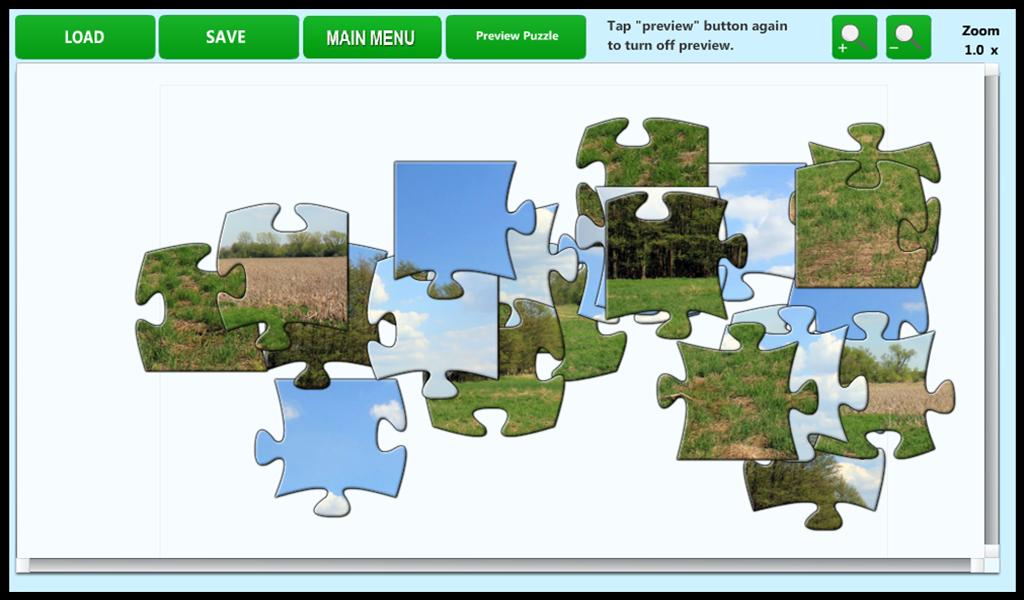 LOAD SAVE MAIN MENU Preview Puzzle

Tap "preview" button again to turn off preview.

+ −

Zoom 1.0 x