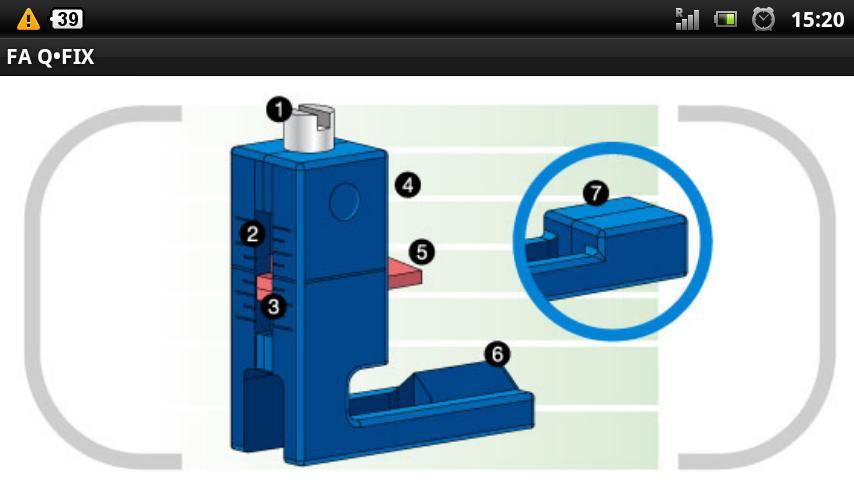 39
15:20
FA Q•FIX
1
2
3
4
5
6
7