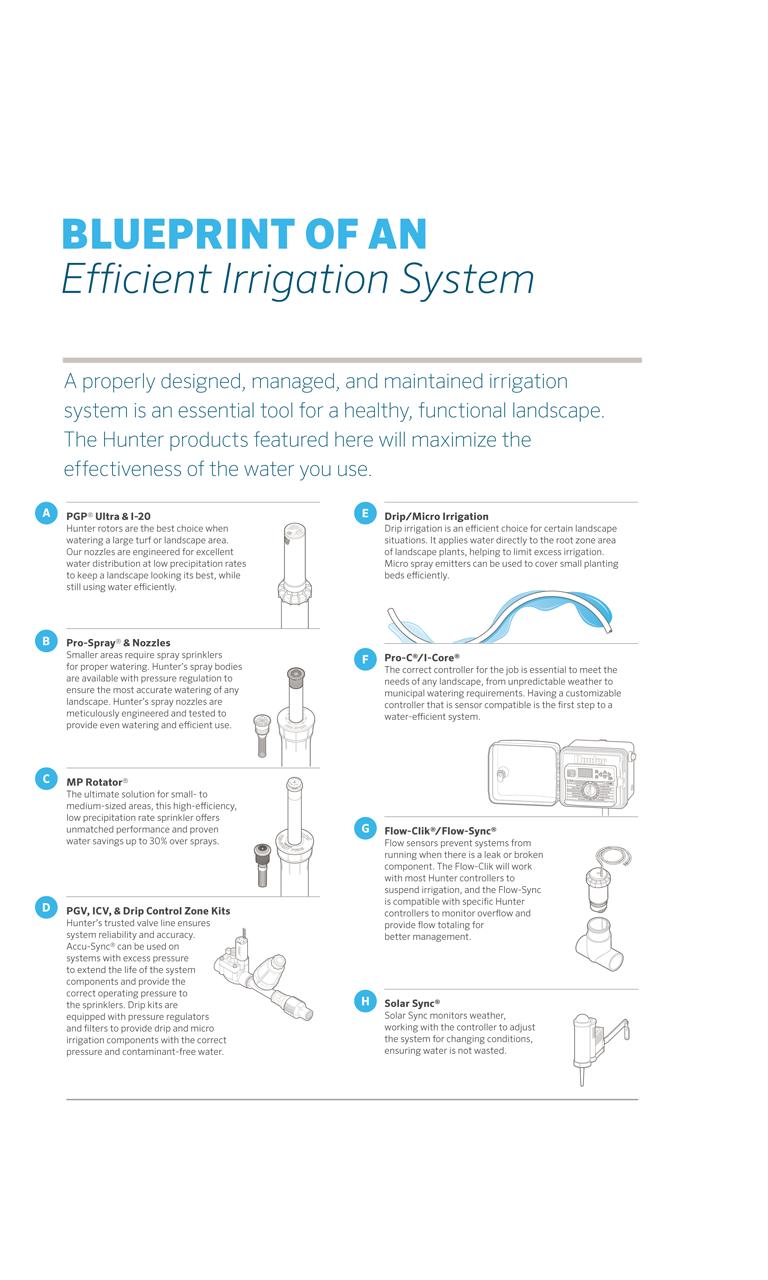 BLUEPRINT OF AN
Efficient Irrigation System

A properly designed, managed, and maintained irrigation system is an essential tool for a healthy, functional landscape. The Hunter products featured here will maximize the effectiveness of the water you use.

A
PGP® Ultra & I-20
Hunter rotors are the best choice when watering a large turf or landscape area. Our nozzles are engineered for excellent water distribution at low precipitation rates to keep a landscape looking its best, while still using water efficiently.

B
Pro-Spray® & Nozzles
Smaller areas require spray sprinklers for proper watering. Hunter's spray bodies are available with pressure regulation to ensure the most accurate watering of any landscape. Hunter's spray nozzles are meticulously engineered and tested to provide even watering and efficient use.

C
MP Rotator®
The ultimate solution for small- to medium-sized areas, this high-efficiency, low precipitation rate sprinkler offers unmatched performance and proven water savings up to 30% over sprays.

D
PGV, ICV, & Drip Control Zone Kits
Hunter's trusted valve line ensures system reliability and accuracy. Accu-Sync® can be used on systems with excess pressure to extend the life of the system components and provide the correct operating pressure to the sprinklers. Drip kits are equipped with pressure regulators and filters to provide drip and micro irrigation components with the correct pressure and contaminant-free water.

E
Drip/Micro Irrigation
Drip irrigation is an efficient choice for certain landscape situations. It applies water directly to the root zone area of landscape plants, helping to limit excess irrigation. Micro spray emitters can be used to cover small planting beds efficiently.

F
Pro-C®/I-Core®
The correct controller for the job is essential to meet the needs of any landscape, from unpredictable weather to municipal watering requirements. Having a customizable controller that is sensor compatible is the first step to a water-efficient system.

Hunter

G
Flow-Clik®/Flow-Sync®
Flow sensors prevent systems from running when there is a leak or broken component. The Flow-Clik will work with most Hunter controllers to suspend irrigation, and the Flow-Sync is compatible with specific Hunter controllers to monitor overflow and provide flow totaling for better management.

H
Solar Sync®
Solar Sync monitors weather, working with the controller to adjust the system for changing conditions, ensuring water is not wasted.